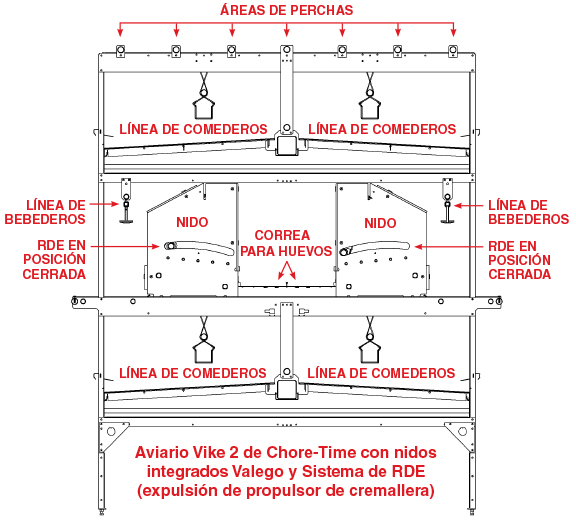 ÁREAS DE PERCHAS

LÍNEA DE COMEDEROS

LÍNEA DE COMEDEROS

LÍNEA DE BEBEDEROS

NIDO

NIDO

LÍNEA DE BEBEDEROS

RDE EN POSICIÓN CERRADA

CORREA PARA HUEVOS

RDE EN POSICIÓN CERRADA

LÍNEA DE COMEDEROS

LÍNEA DE COMEDEROS

Aviario Vike 2 de Chore-Time con nidos integrados Valego y Sistema de RDE (expulsión de propulsor de cremallera)