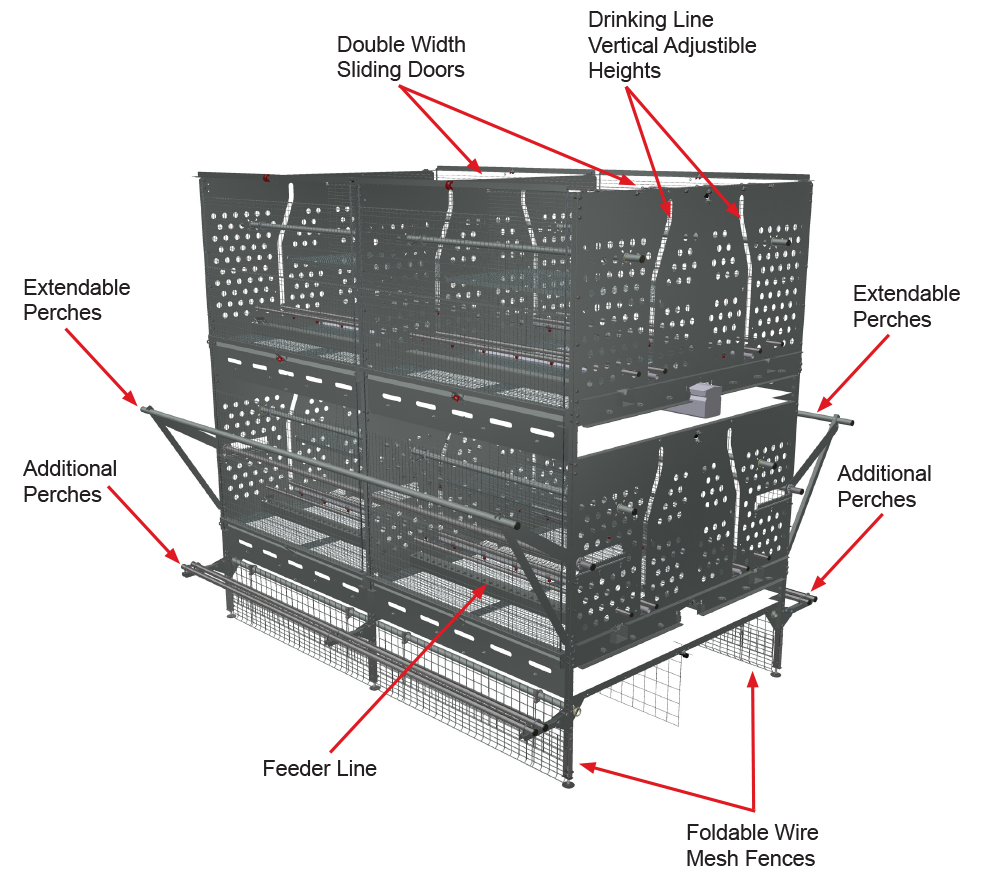 Double Width
Sliding Doors

Drinking Line
Vertical Adjustible
Heights

Extendable
Perches

Extendable
Perches

Additional
Perches

Additional
Perches

Feeder Line

Foldable Wire
Mesh Fences